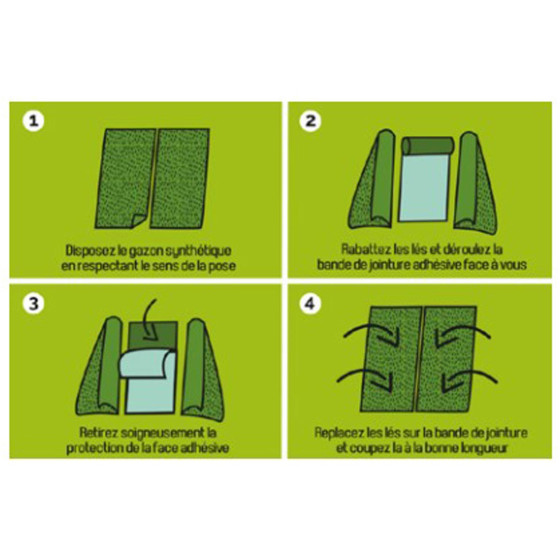 1

Disposez le gazon synthétique en respectant le sens de la pose

2

Rabattez les lés et déroulez la bande de jointure adhésive face à vous

3

Retirez soigneusement la protection de la face adhésive

4

Replacez les lés sur la bande de jointure et coupez la à la bonne longueur